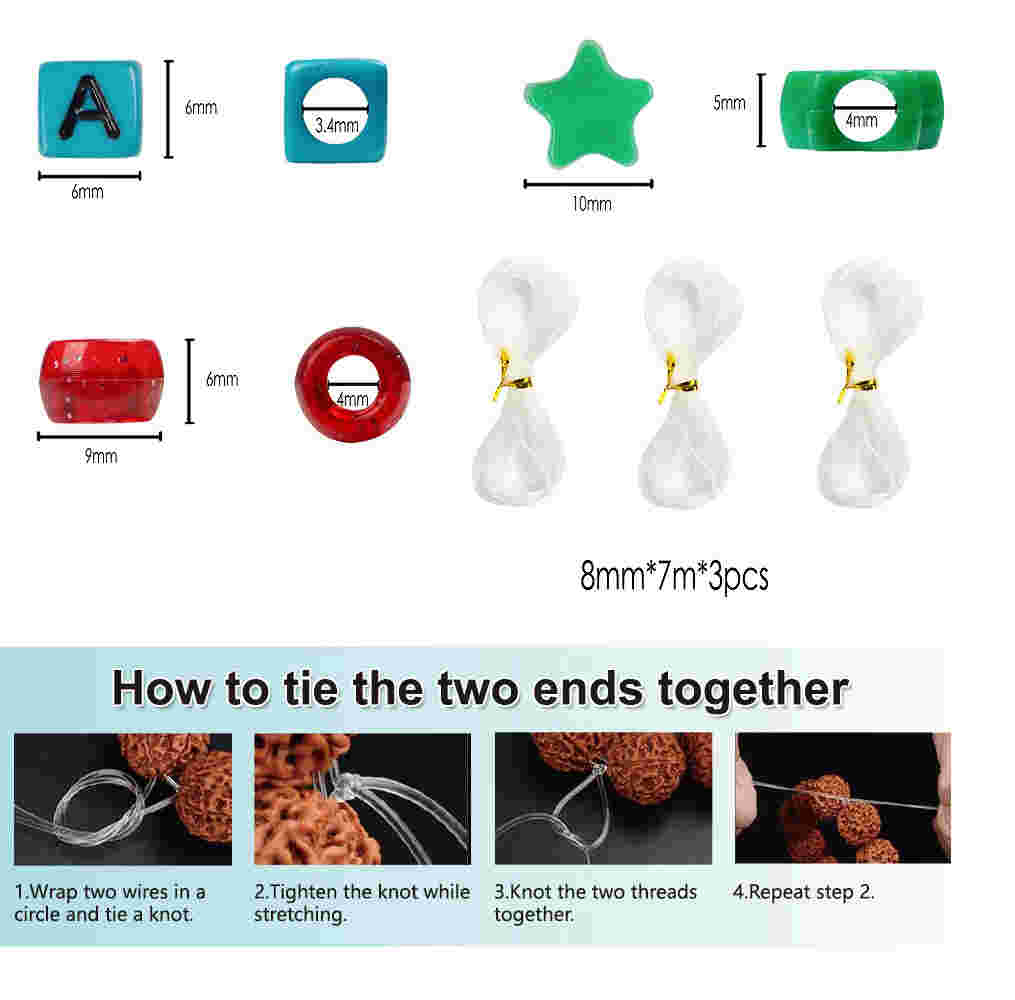 A

6mm

6mm

3.4mm

10mm

5mm

4mm

6mm

9mm

4mm

8mm*7m*3pcs

How to tie the two ends together

1.Wrap two wires in a circle and tie a knot.

2.Tighten the knot while stretching.

3.Knot the two threads together.

4.Repeat step 2.